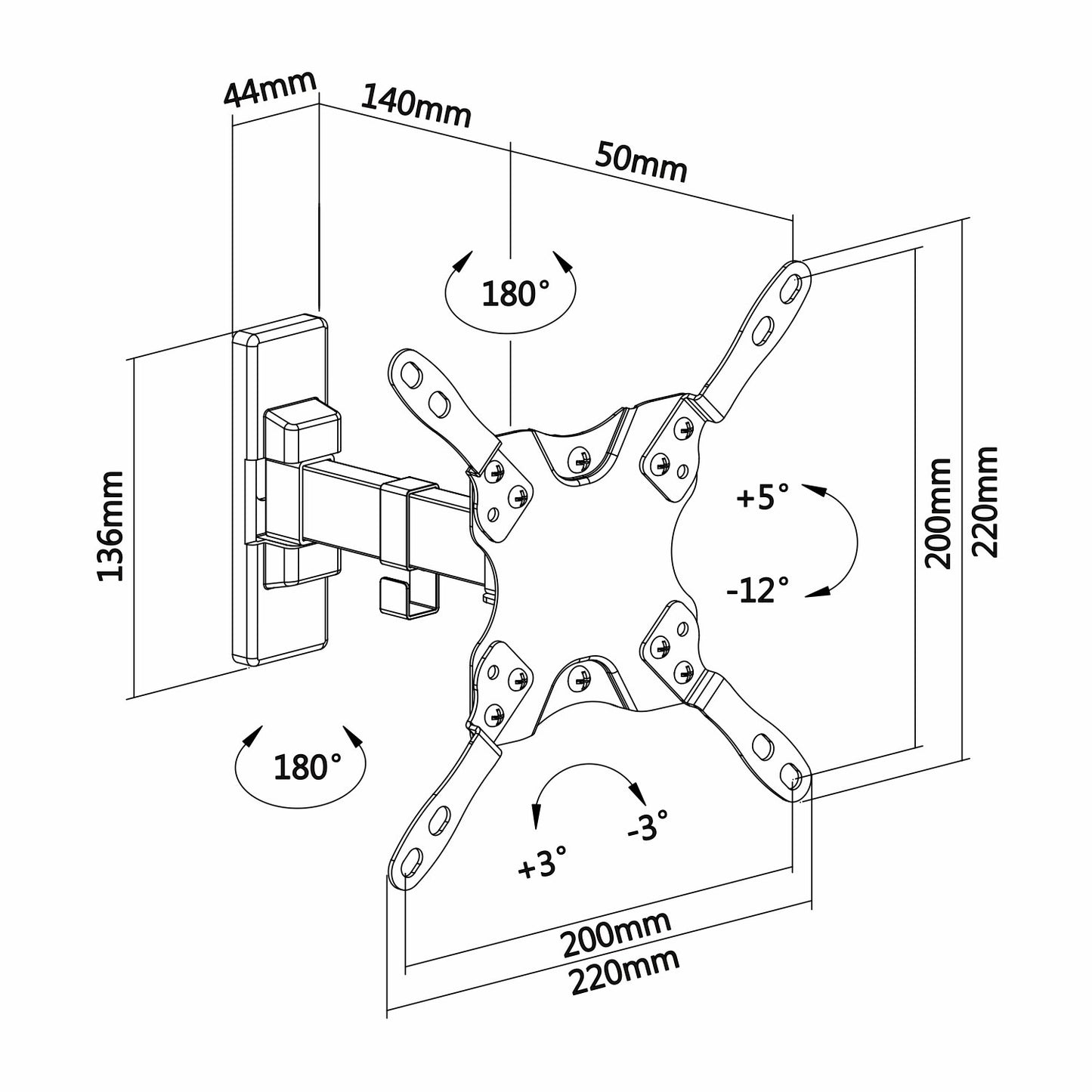 44mm
140mm
50mm
180°
136mm
+5°
-12°
200mm
220mm
180°
+3°
-3°
200mm
220mm